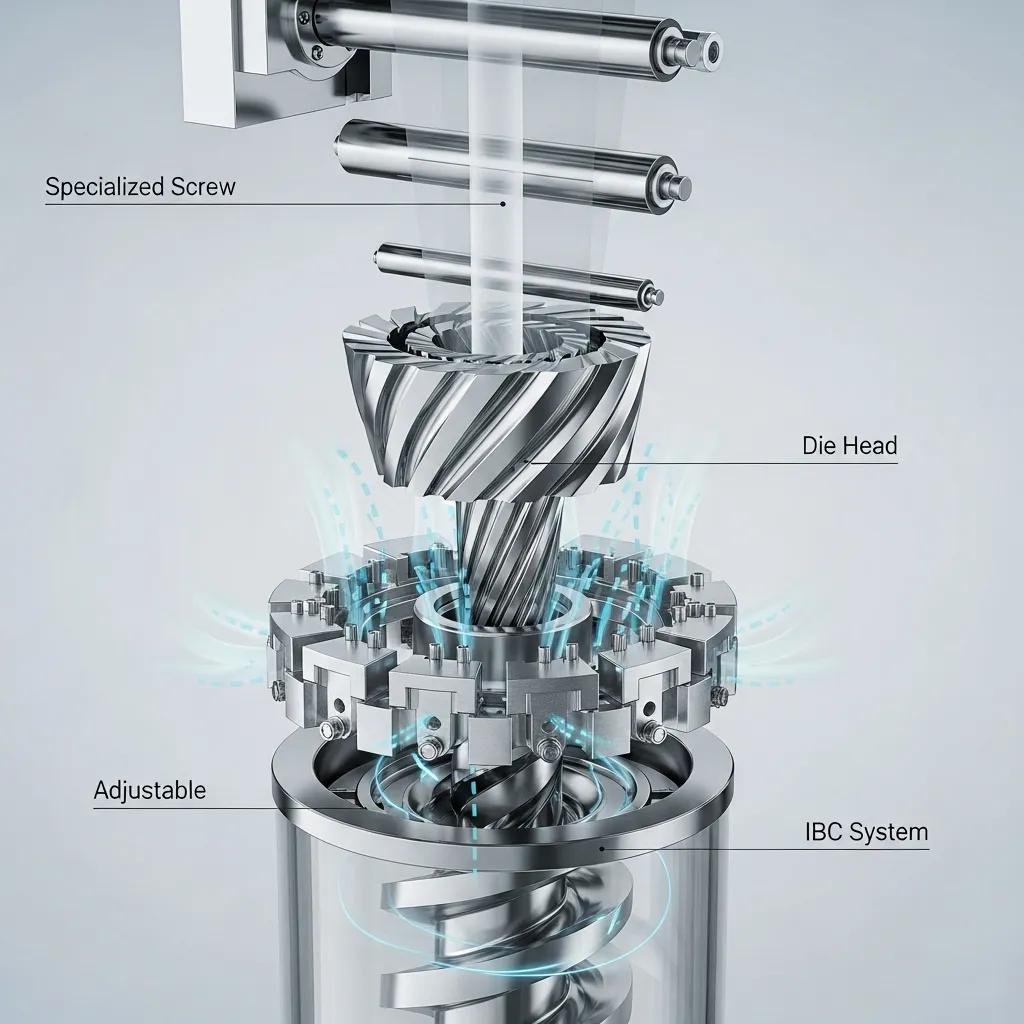 Specialized Screw

Die Head

Adjustable

IBC System